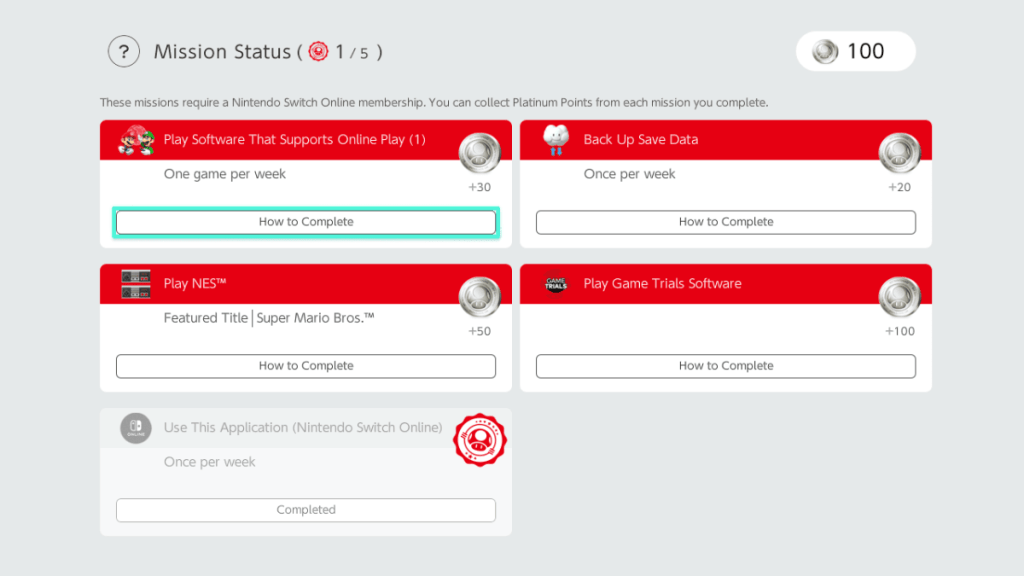 ? Mission Status ( 1 / 5 )

100

These missions require a Nintendo Switch Online membership. You can collect Platinum Points from each mission you complete.

Play Software That Supports Online Play (1)

One game per week

+30

How to Complete

Back Up Save Data

Once per week

+20

How to Complete

Play NES™

Featured Title | Super Mario Bros.™

+50

How to Complete

GAME TRIALS

Play Game Trials Software

+100

How to Complete

ONLINE

Use This Application (Nintendo Switch Online)

Once per week

Completed